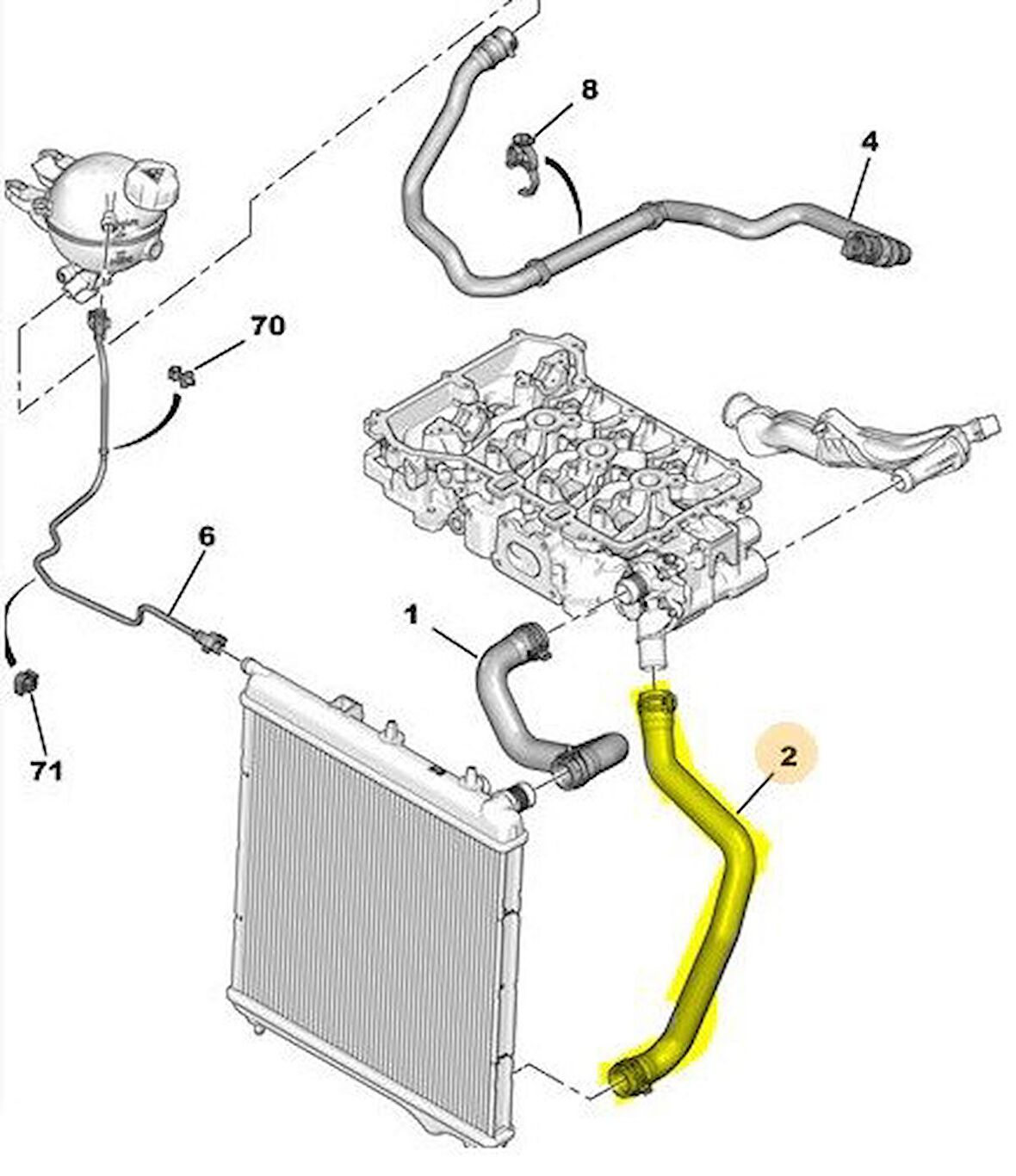 8
4
70
6
1
2
71